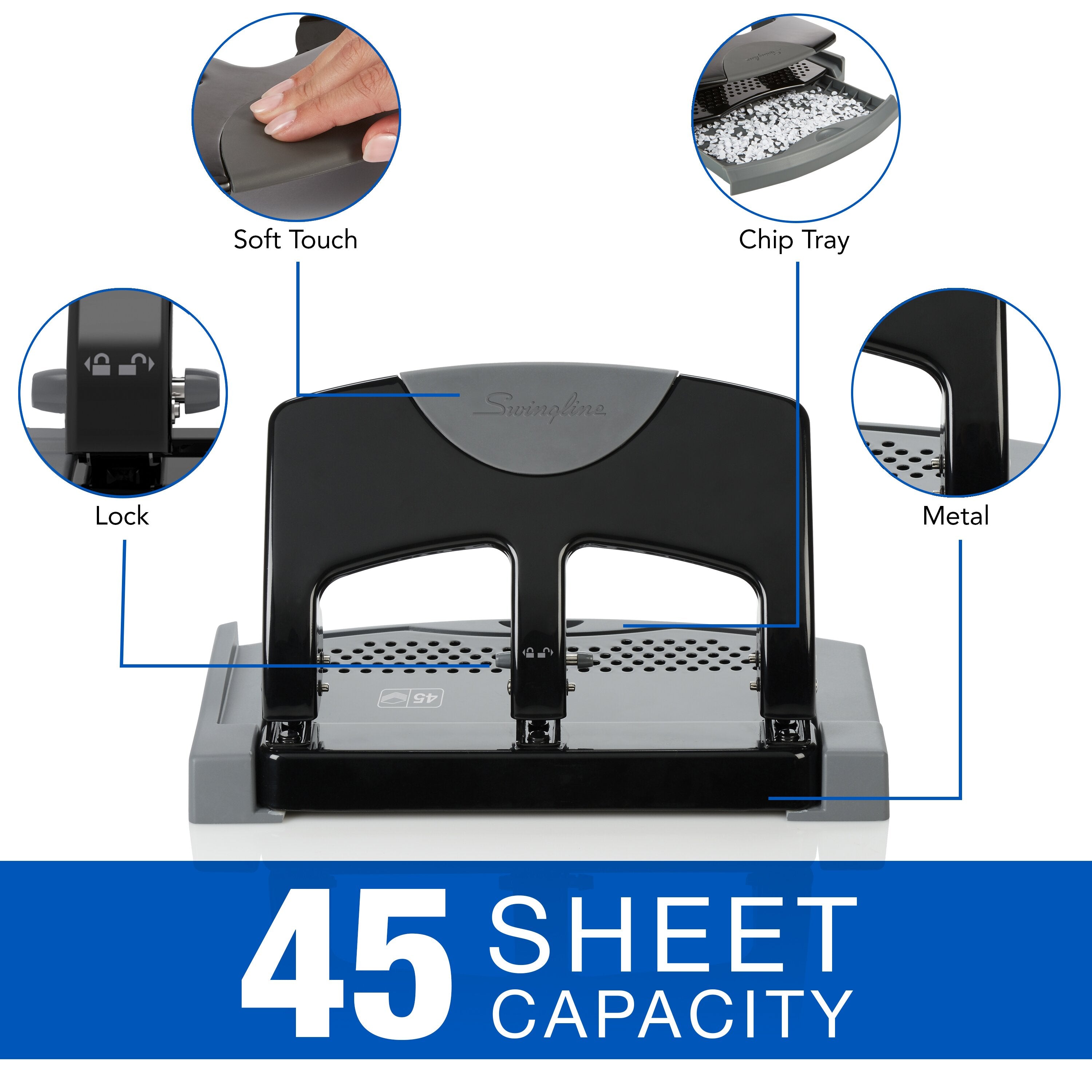 Soft Touch

Chip Tray

Lock

Metal

Swingline

45

45 SHEET CAPACITY