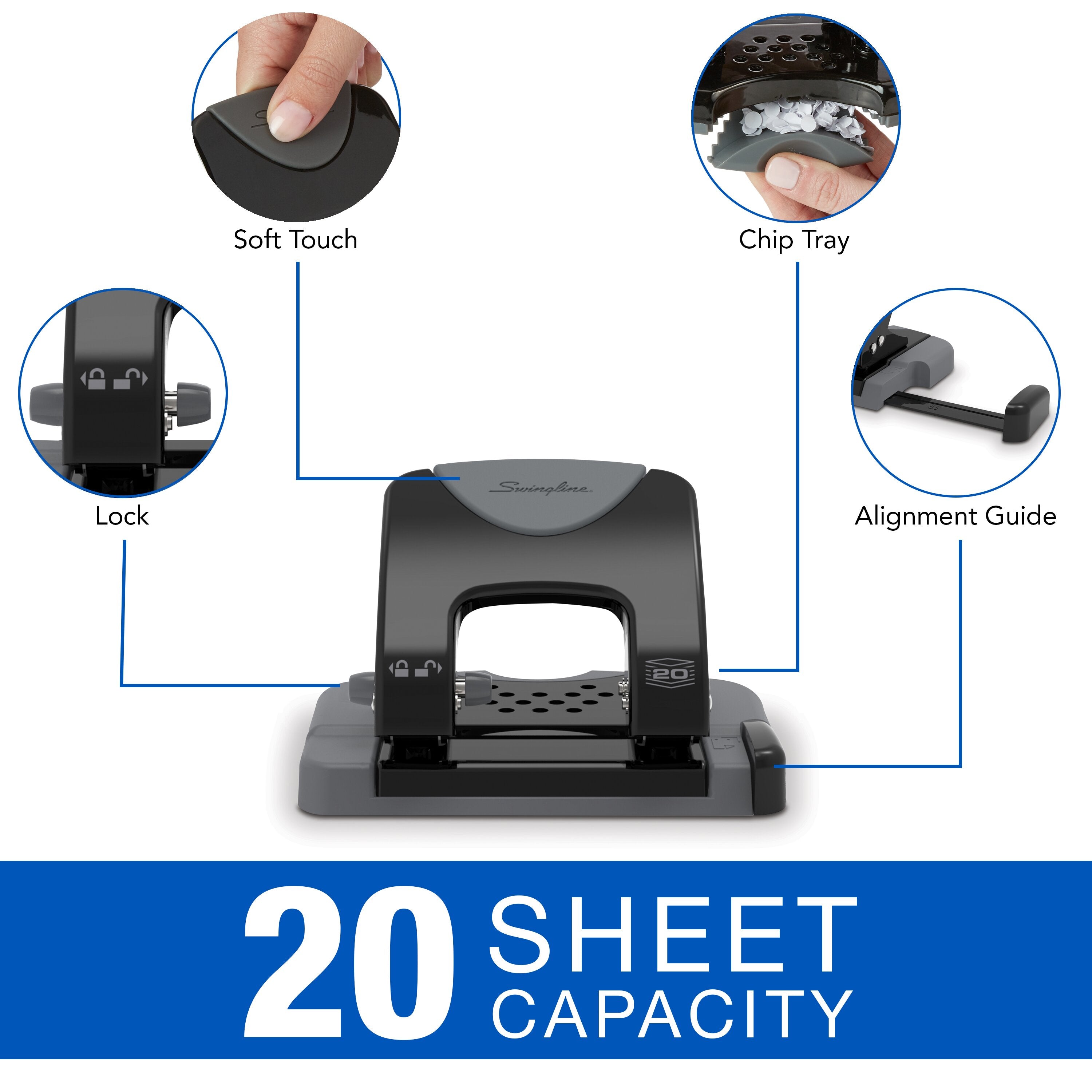 Soft Touch

Chip Tray

Lock

Alignment Guide

Swingline

20

20 SHEET CAPACITY